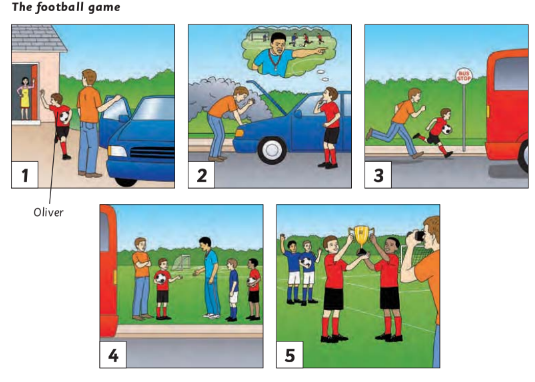 The football game

1

Oliver

2

BUS STOP

3

4

5